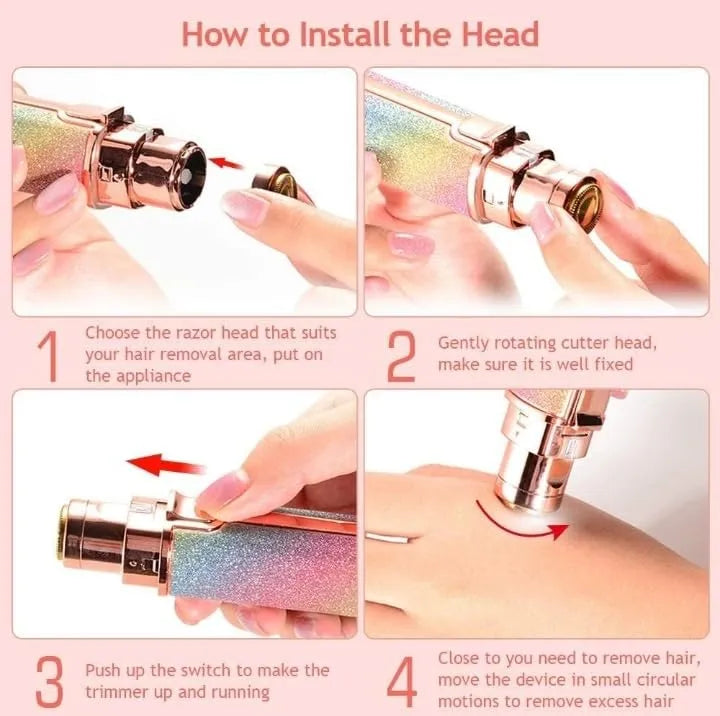 How to Install the Head

1 Choose the razor head that suits your hair removal area, put on the appliance

2 Gently rotating cutter head, make sure it is well fixed

3 Push up the switch to make the trimmer up and running

4 Close to you need to remove hair, move the device in small circular motions to remove excess hair